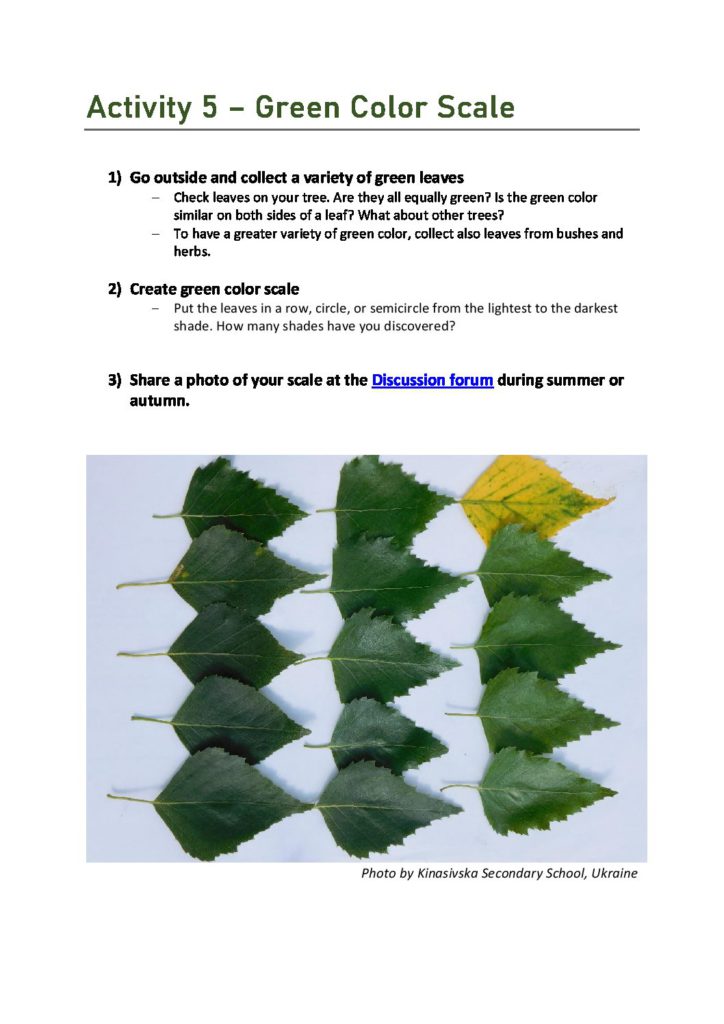 Activity 5 – Green Color Scale

1) Go outside and collect a variety of green leaves
– Check leaves on your tree. Are they all equally green? Is the green color similar on both sides of a leaf? What about other trees?
– To have a greater variety of green color, collect also leaves from bushes and herbs.

2) Create green color scale
– Put the leaves in a row, circle, or semicircle from the lightest to the darkest shade. How many shades have you discovered?

3) Share a photo of your scale at the Discussion forum during summer or autumn.

Photo by Kinasivska Secondary School, Ukraine